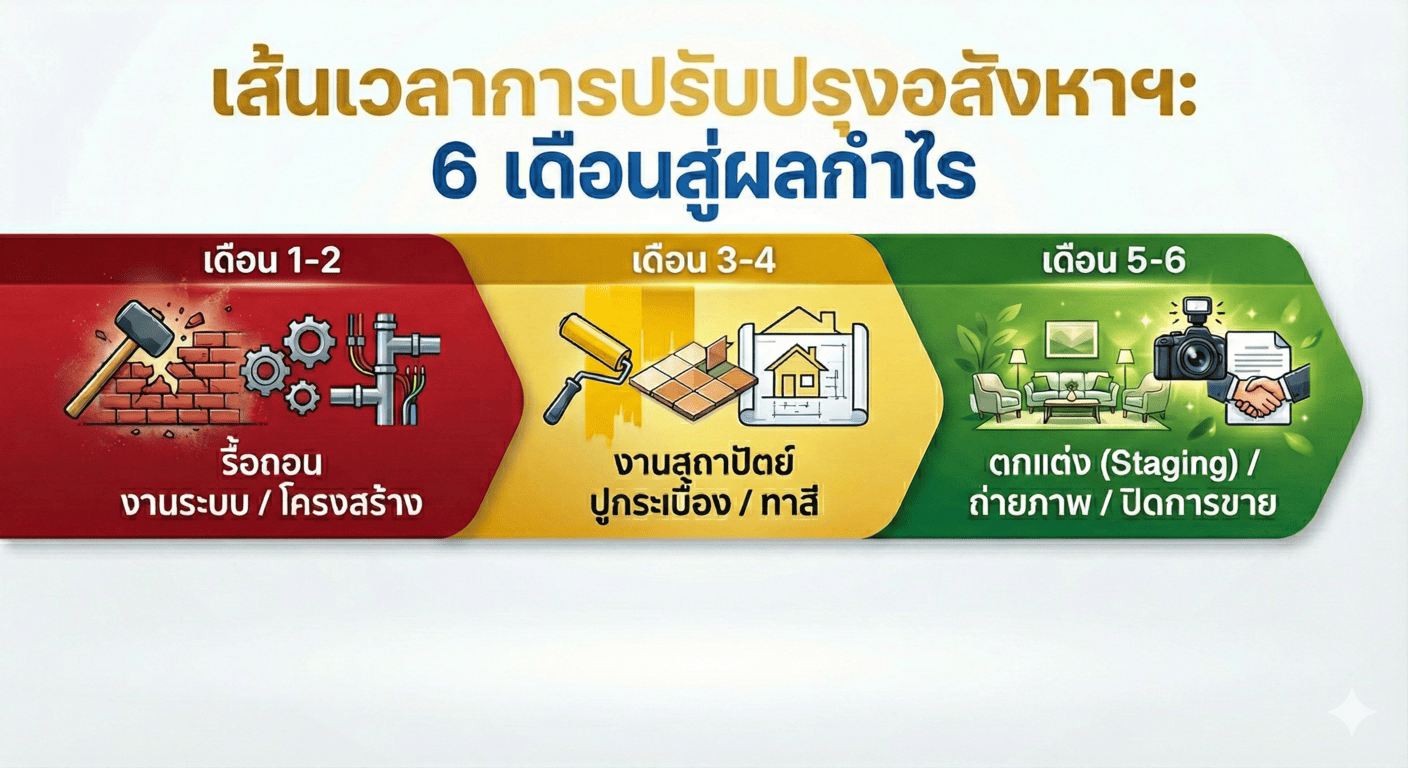 เส้นเวลาการปรับปรุงอสังหาฯ:
6 เดือนสู่ผลกำไร

เดือน 1-2

รื้อถอน
งานระบบ / โครงสร้าง

เดือน 3-4

งานสถาปัตย์
ปูกระเบื้อง / ทาสี

เดือน 5-6

ตกแต่ง (Staging) /
ถ่ายภาพ / ปิดการขาย